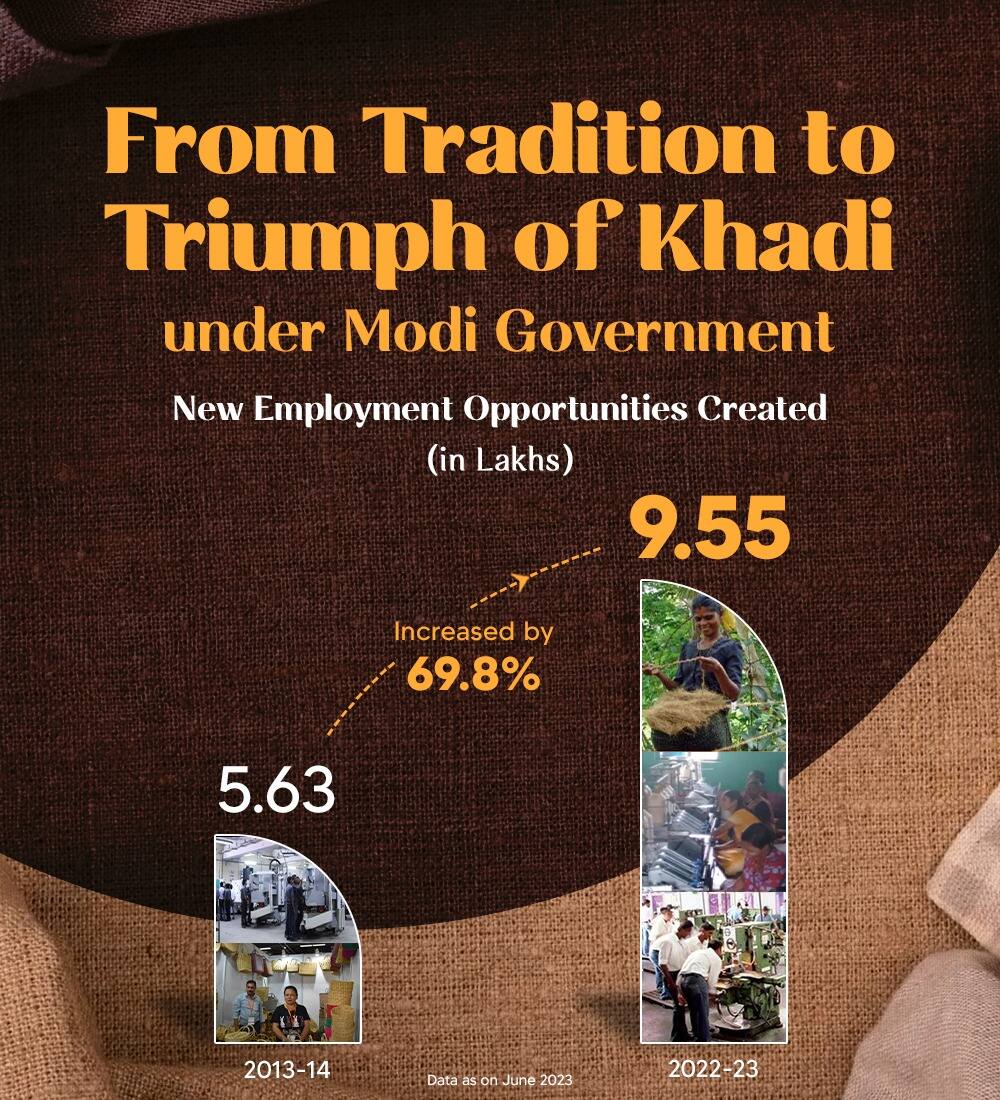 From Tradition to Triumph of Khadi under Modi Government

New Employment Opportunities Created (in Lakhs)

9.55

Increased by 69.8%

5.63

2013-14

Data as on June 2023

2022-23